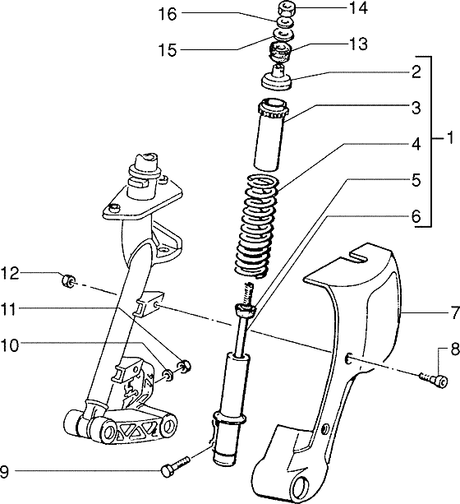 16
14
15
13
2
3
4
1
5
6
12
11
7
10
8
9