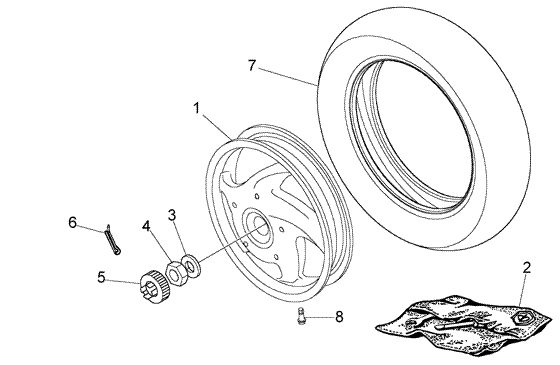 7
1
6
4
3
5
2
8