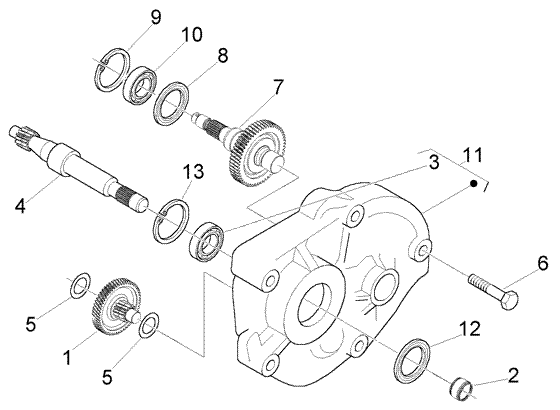 9
10
8
7
11
3
13
4
6
5
1
5
12
2