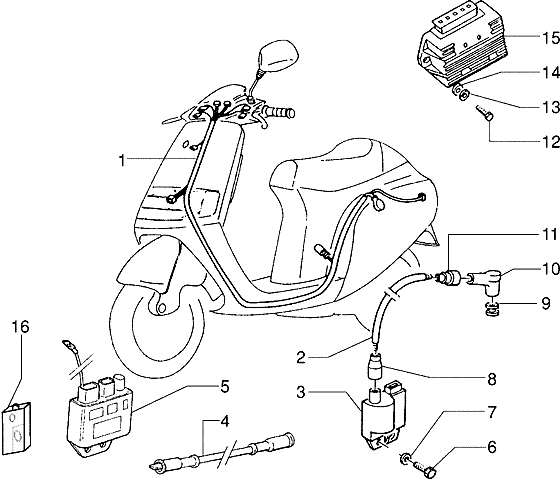 15
14
13
12
1
11
10
9
16
2
8
5
3
4
7
6