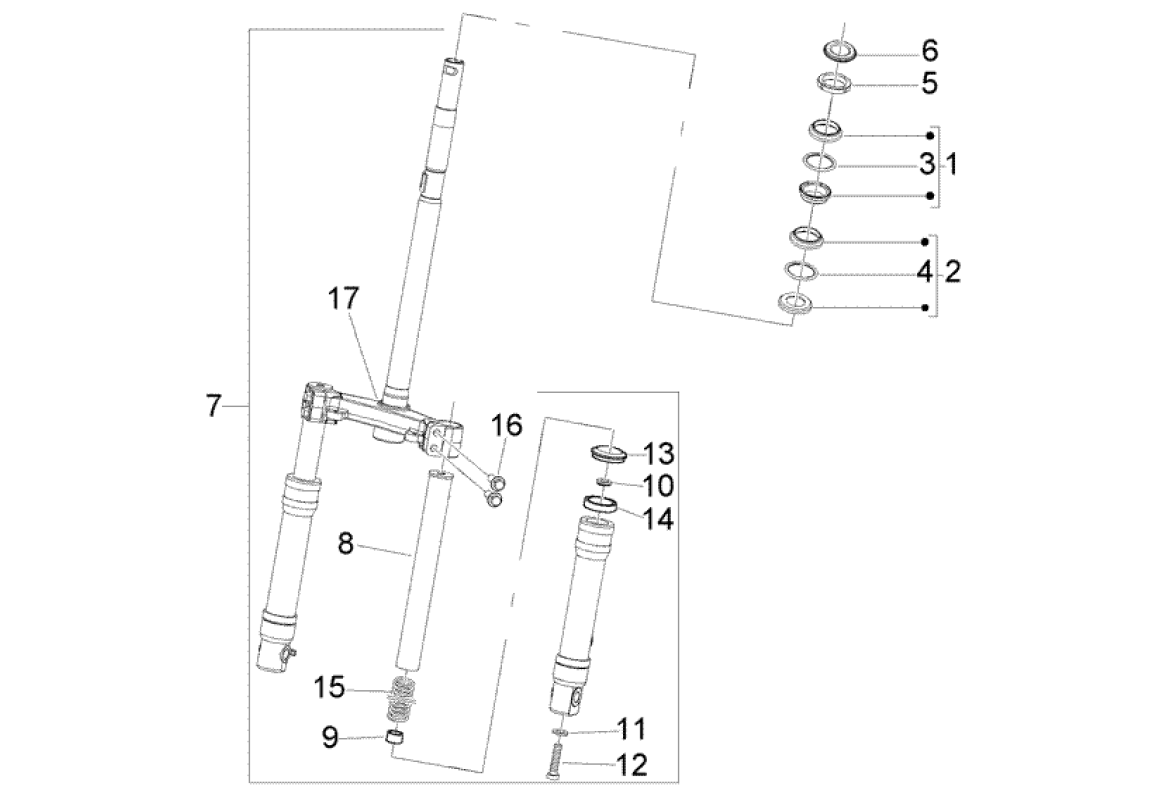 6
5
3 1
4 2
17
7
16
13
10
14
8
15
9
11
12