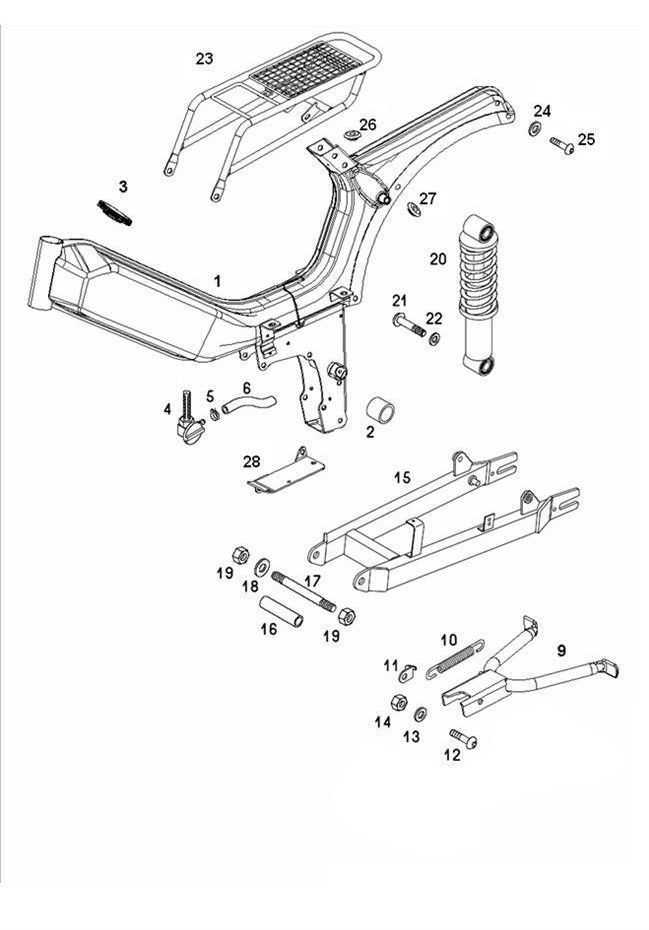 23
26
24
25
3
27
20
1
21
22
4
5
6
2
28
15
19
18
17
16
19
10
9
11
14
13
12