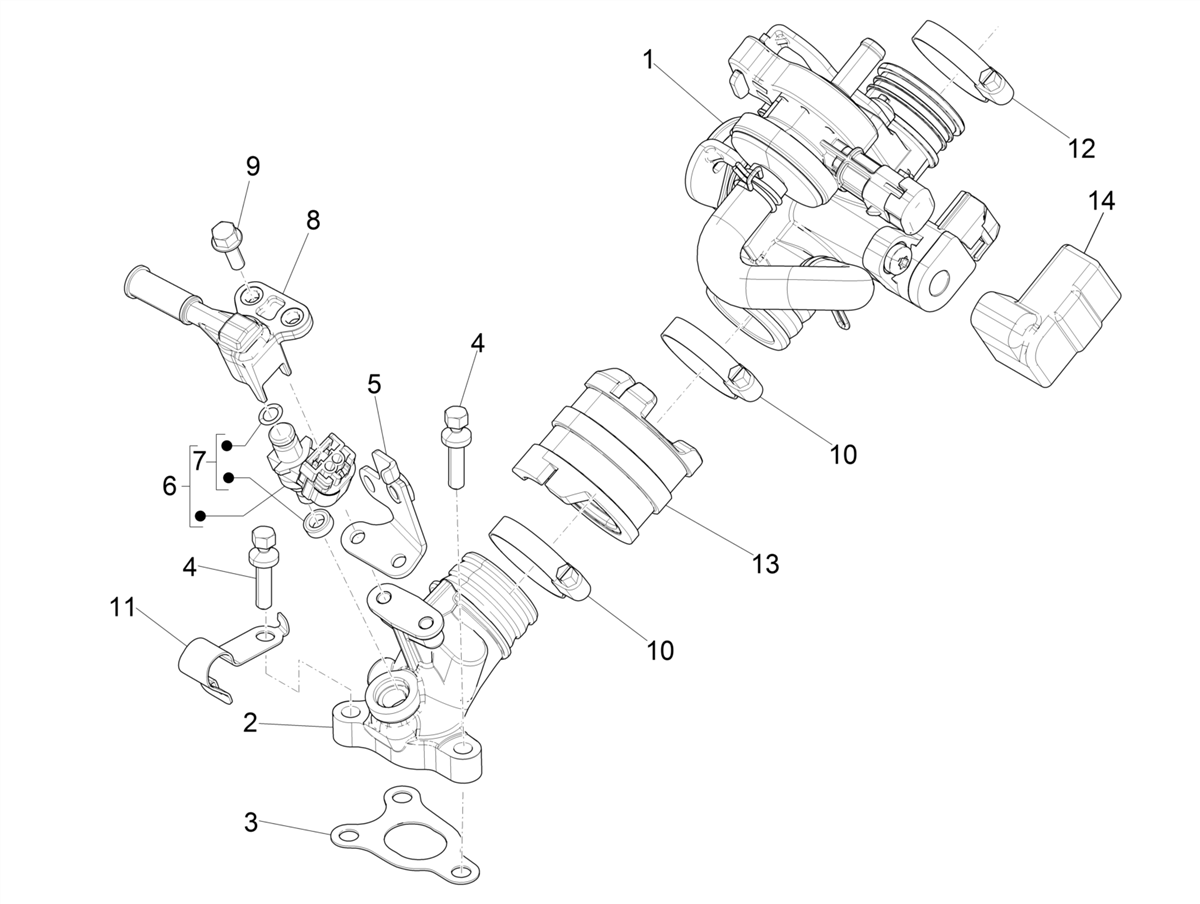 1
12
14
9
8
4
5
10
7
6
13
4
11
10
2
3