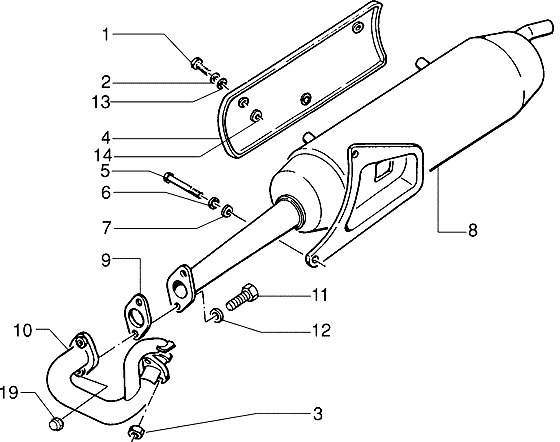 1
2
13
4
14
5
6
7
8
9
11
12
10
19
3