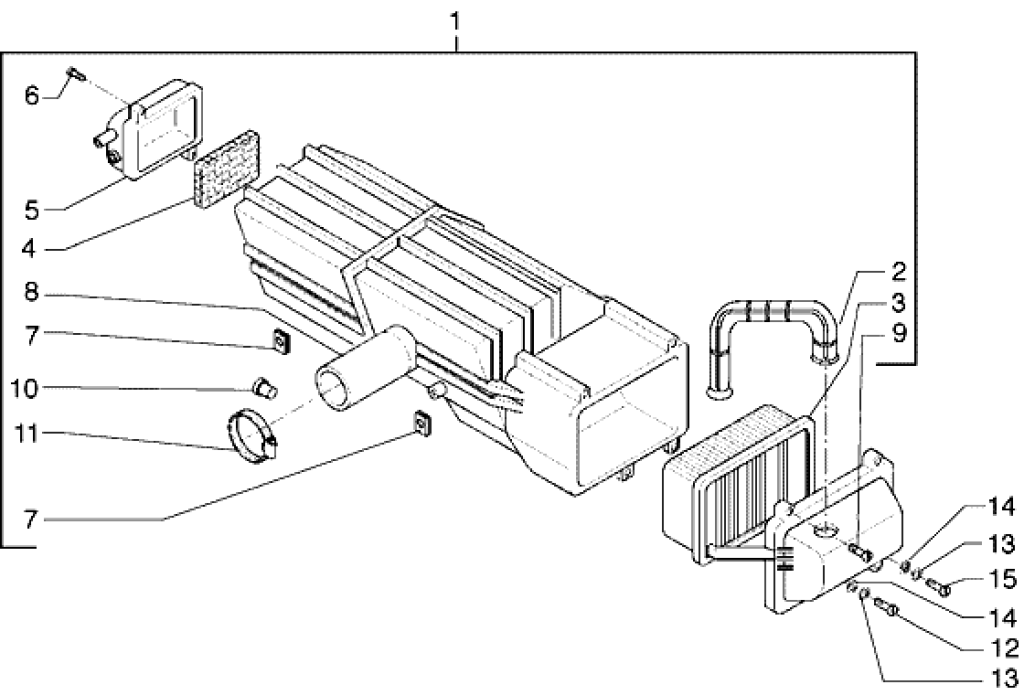 1
6
5
4
8
7
10
11
7
2
3
9
14
13
15
14
12
13