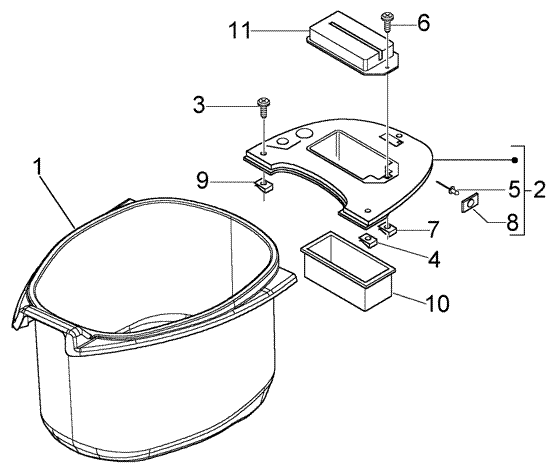 11
6
3
1
9
5
2
8
7
4
10