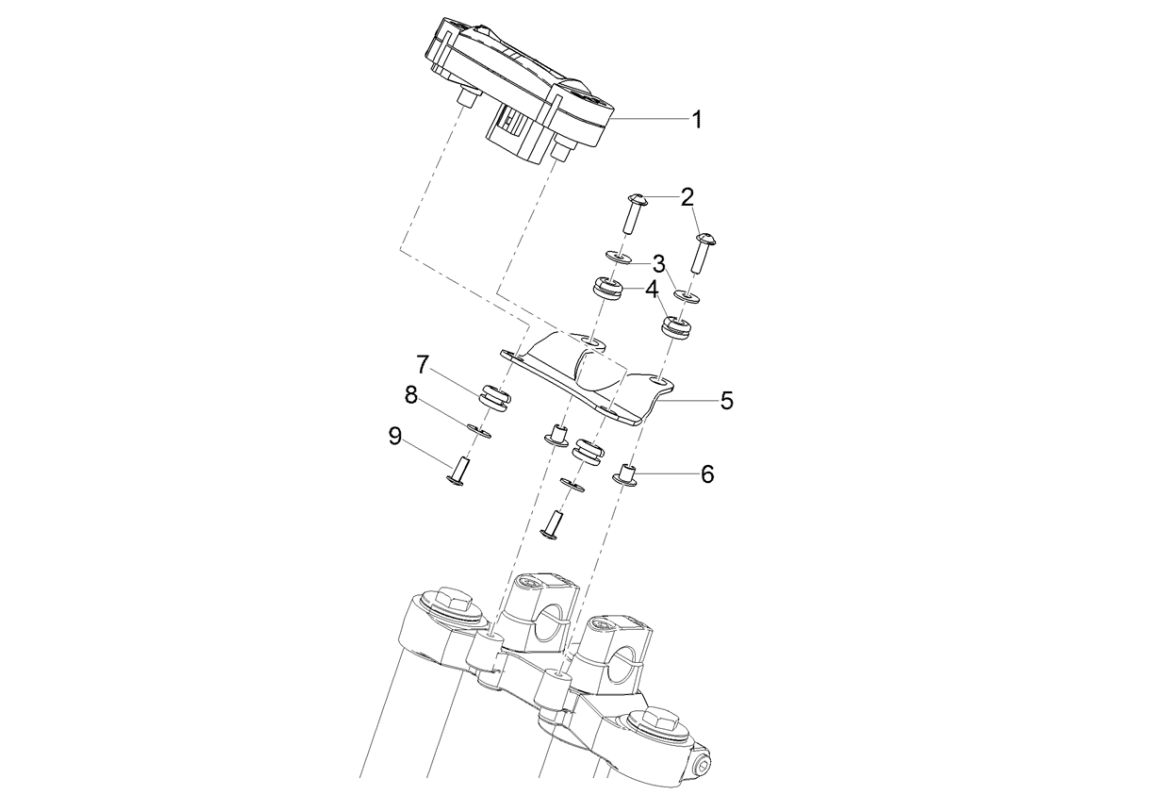 1
2
3
4
5
6
7
8
9