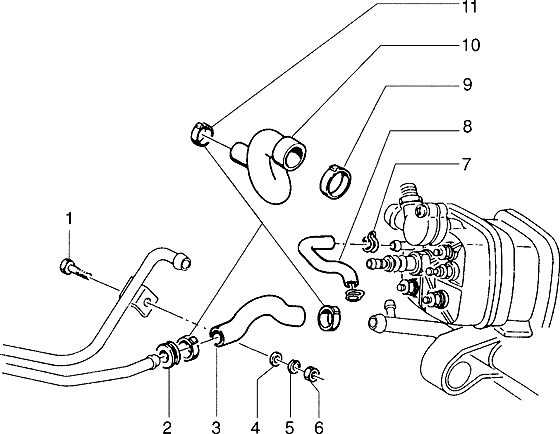 11
10
9
8
7
1
2
3
4
5
6