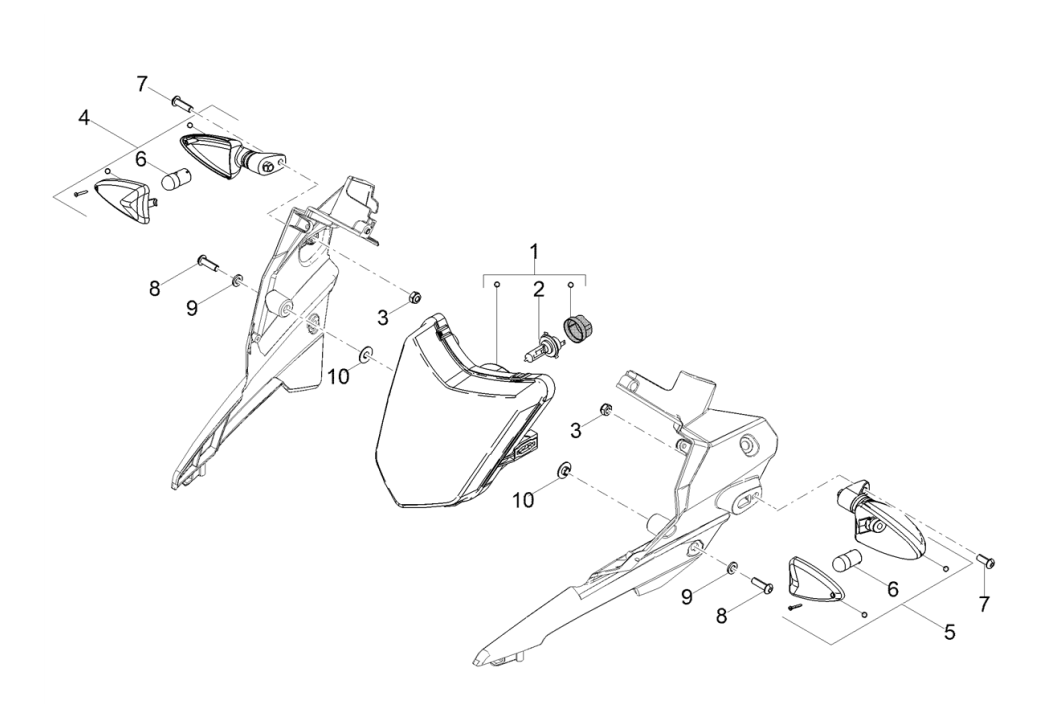 7
4
6
8
9
3
10
1
2
3
10
9
8
6
7
5