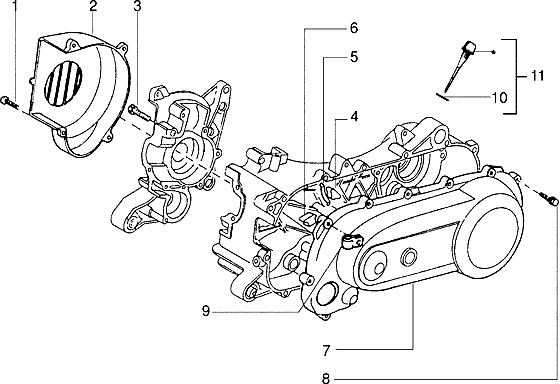 1
2
3
6
5
4
11
10
9
7
8