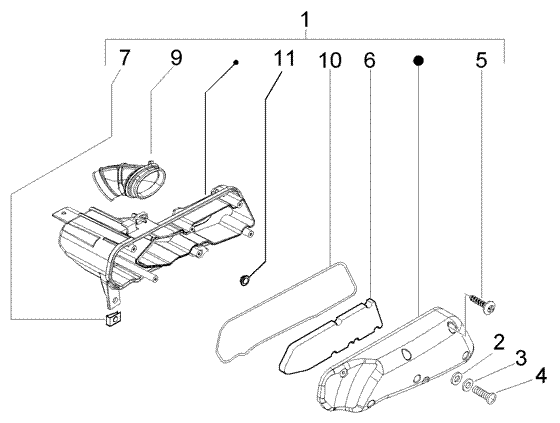 1
7
9
11
10
6
5
2
3
4