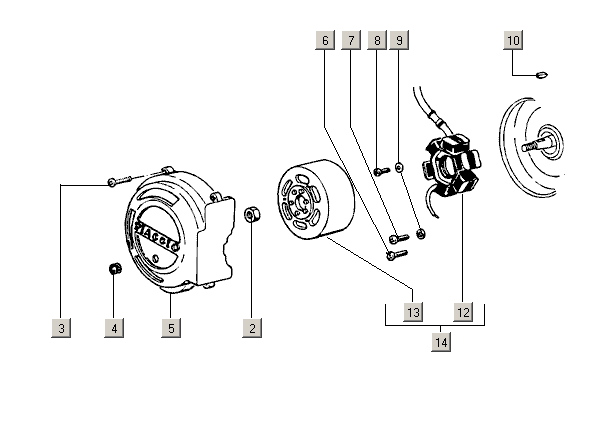 6
7
8
9
10
PIAGGIO
3
4
5
2
13
12
14