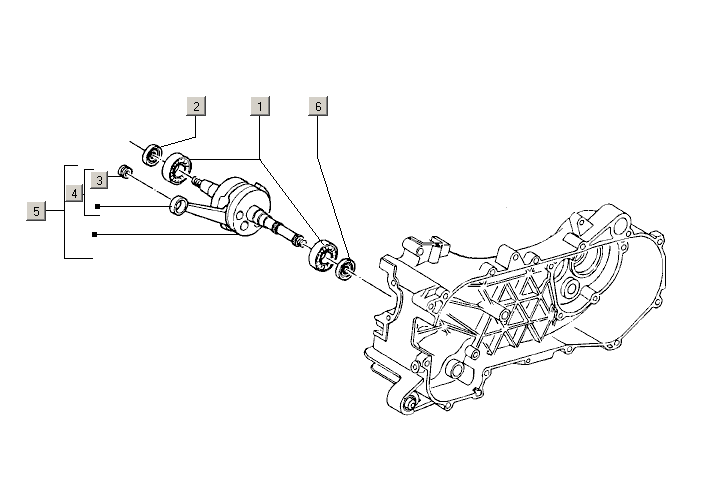 2
1
6
3
4
5