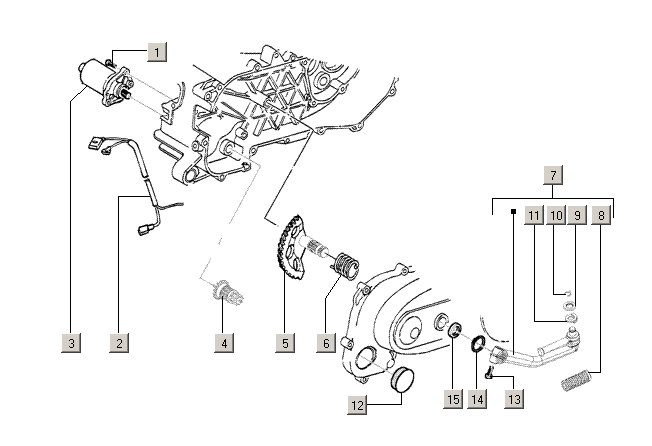 1
7
11
10
9
8
3
2
4
5
6
12
15
14
13