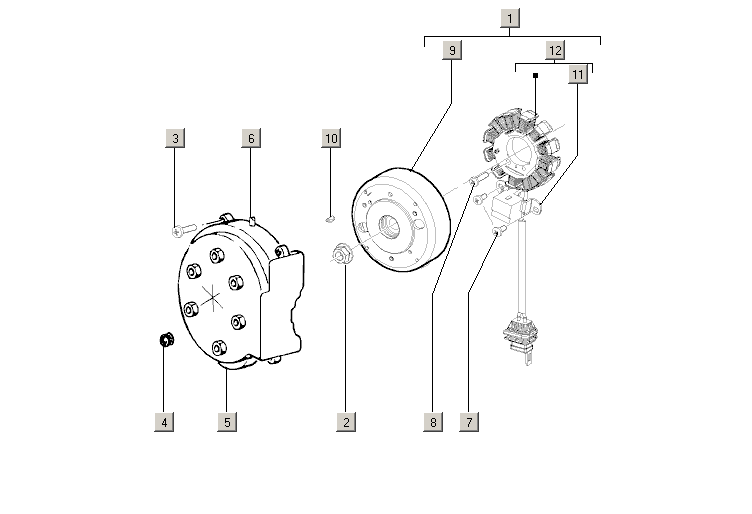 1
9
12
11
3
6
10
4
5
2
8
7