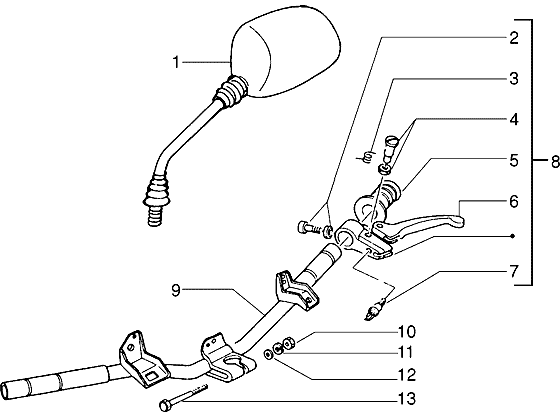 1
2
3
4
5
6
7
8
9
10
11
12
13