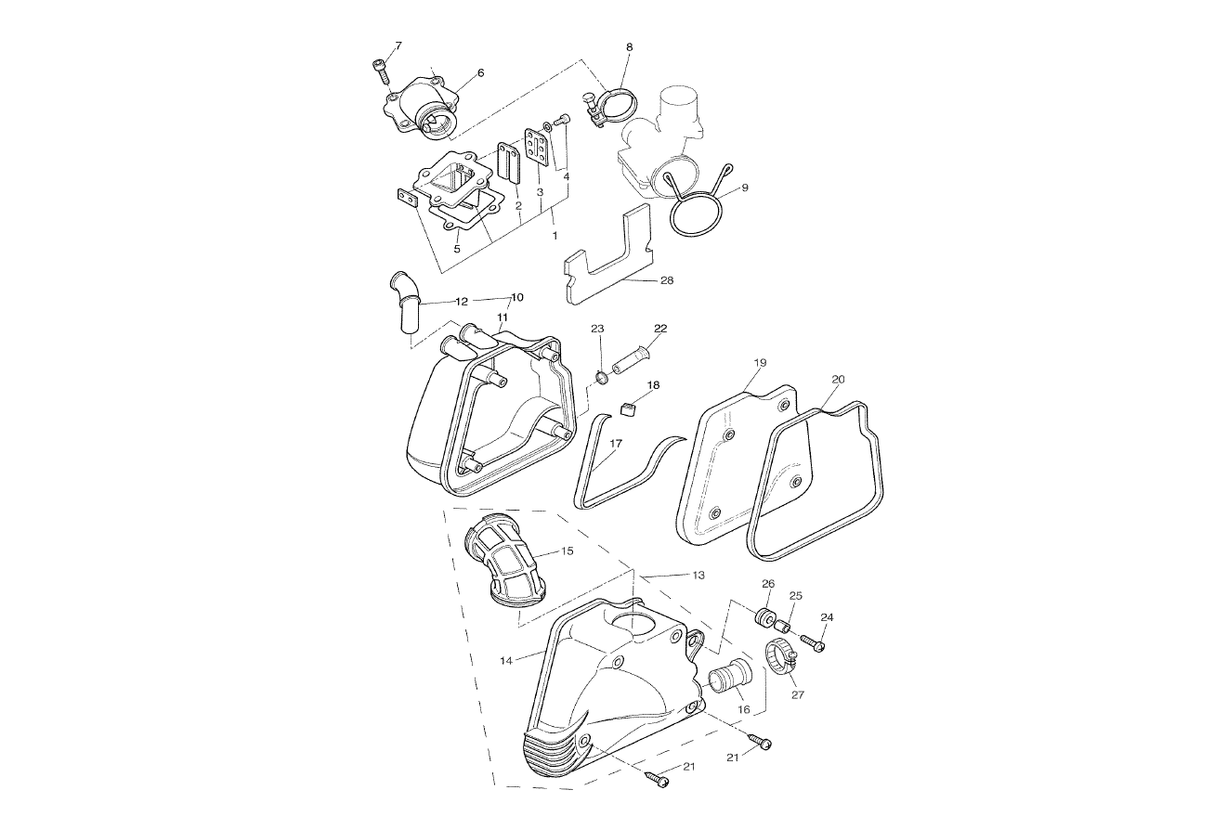 7
6
8
2
3
4
9
5
1
28
12
10
11
23
22
18
19
20
17
15
13
26
25
24
14
16
27
21
21