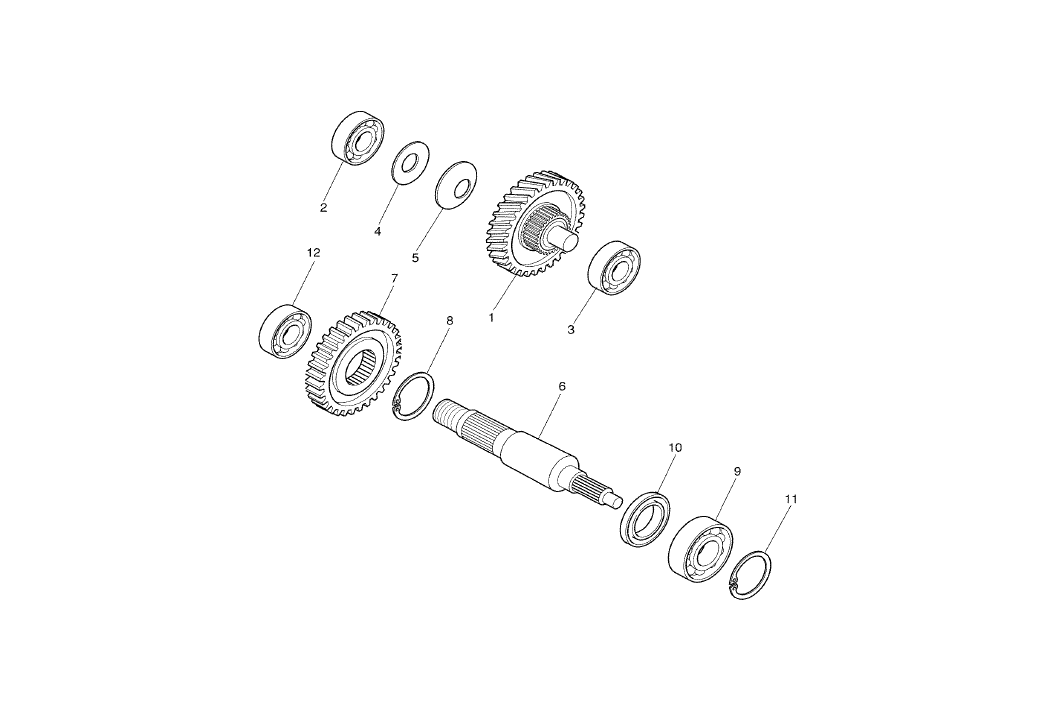 2
4
5
12
7
8
1
3
6
10
9
11