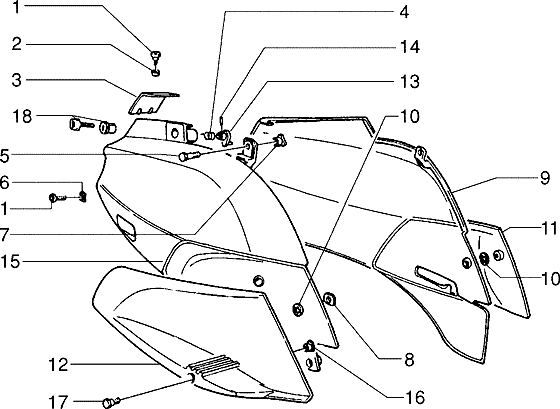 1
2
3
18
5
6
1
7
15
12
17
4
14
13
10
9
11
10
8
16