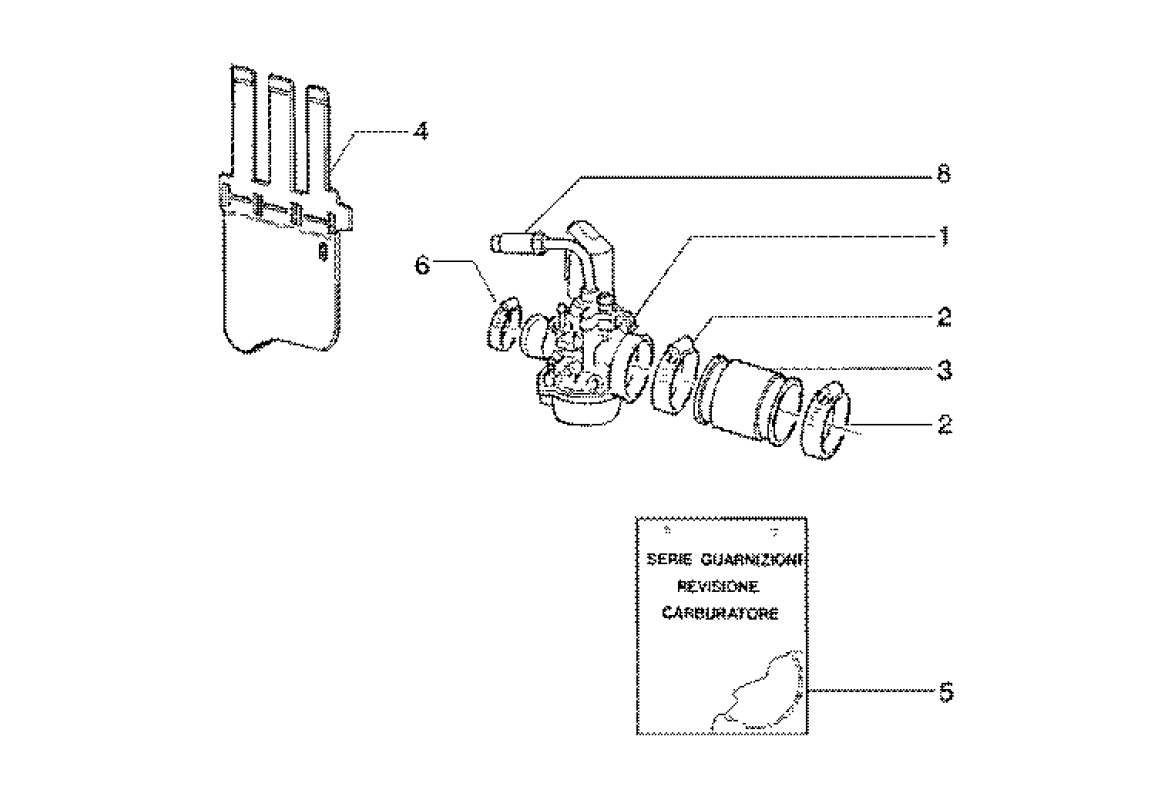 4

8

1

6

2

3

2

SERIE GUARNIZIONI
REVISIONE
CARBURATORE

5