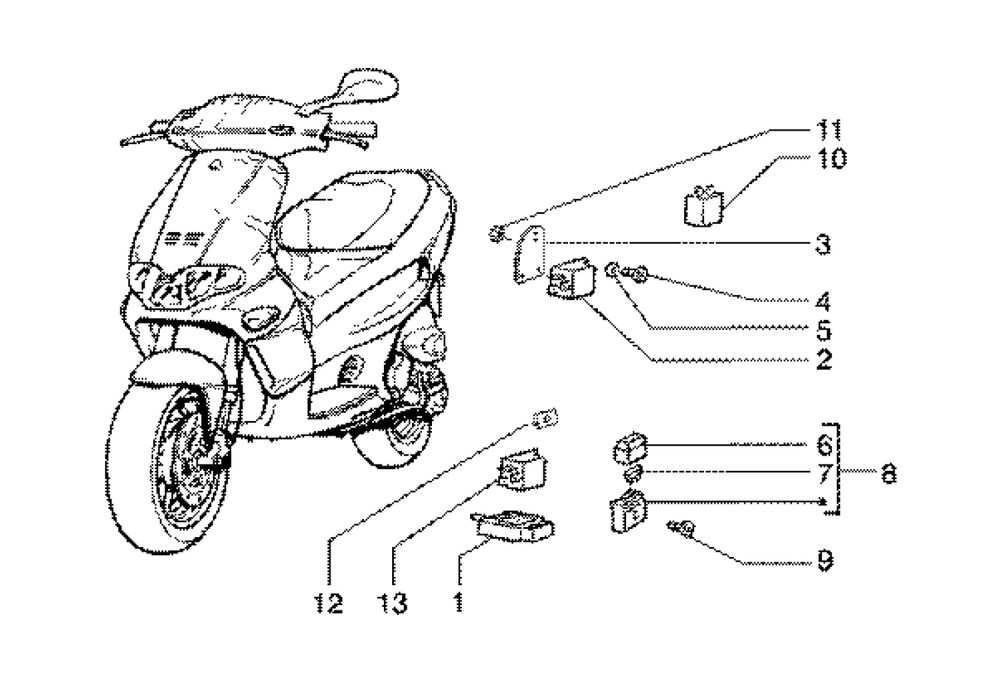 11
10
3
4
5
2
6
7
8
9
12
13
1