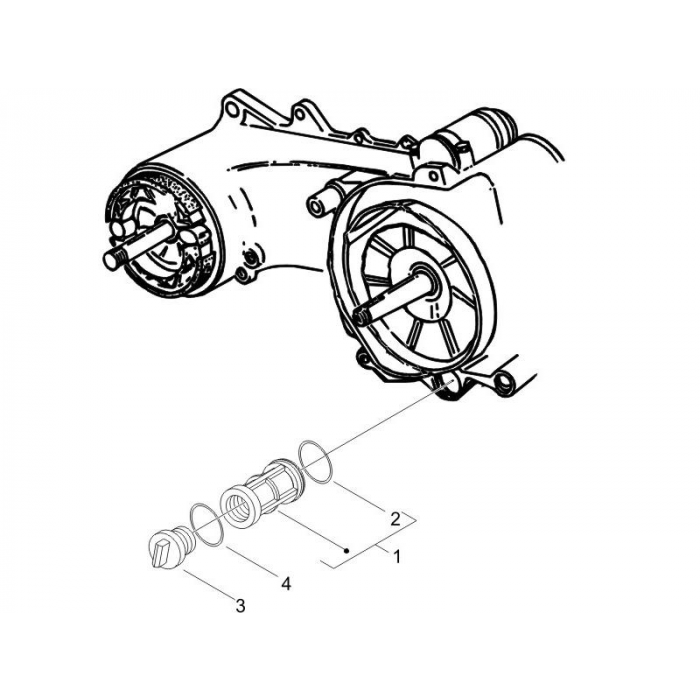 2
1
4
3