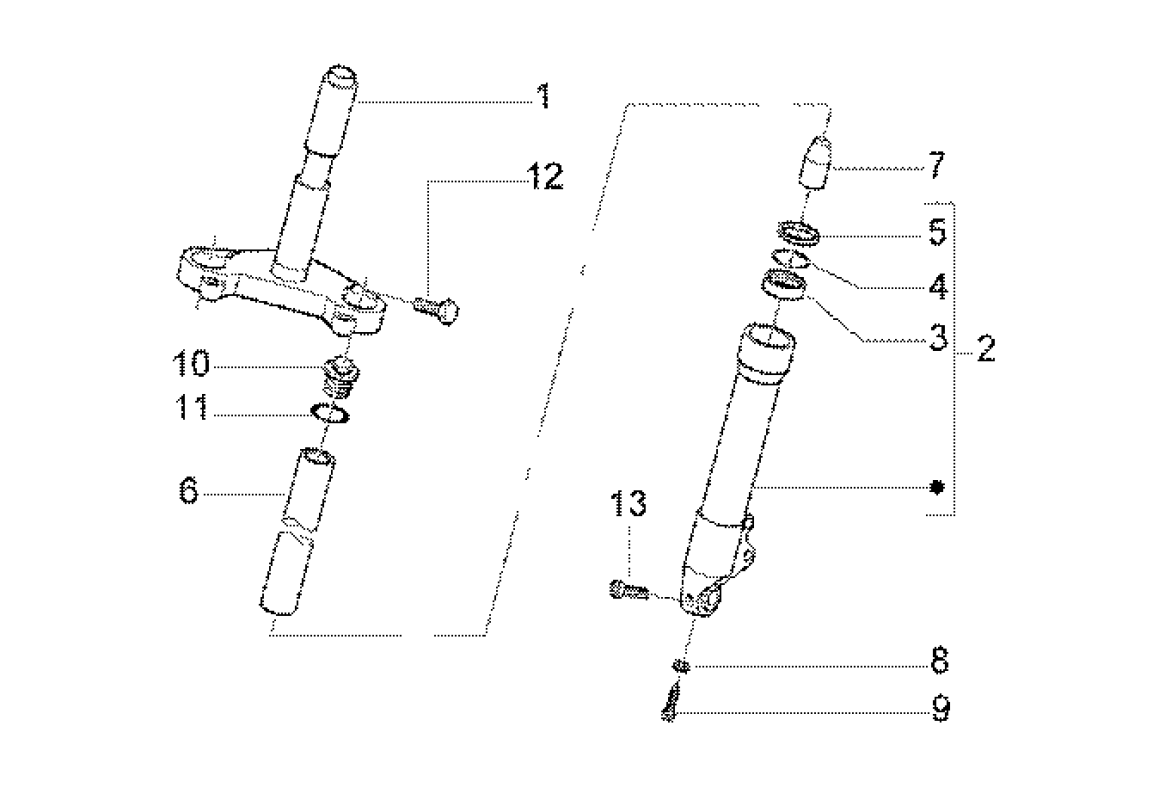 1
12
10
11
6
7
5
4
3
2
13
8
9