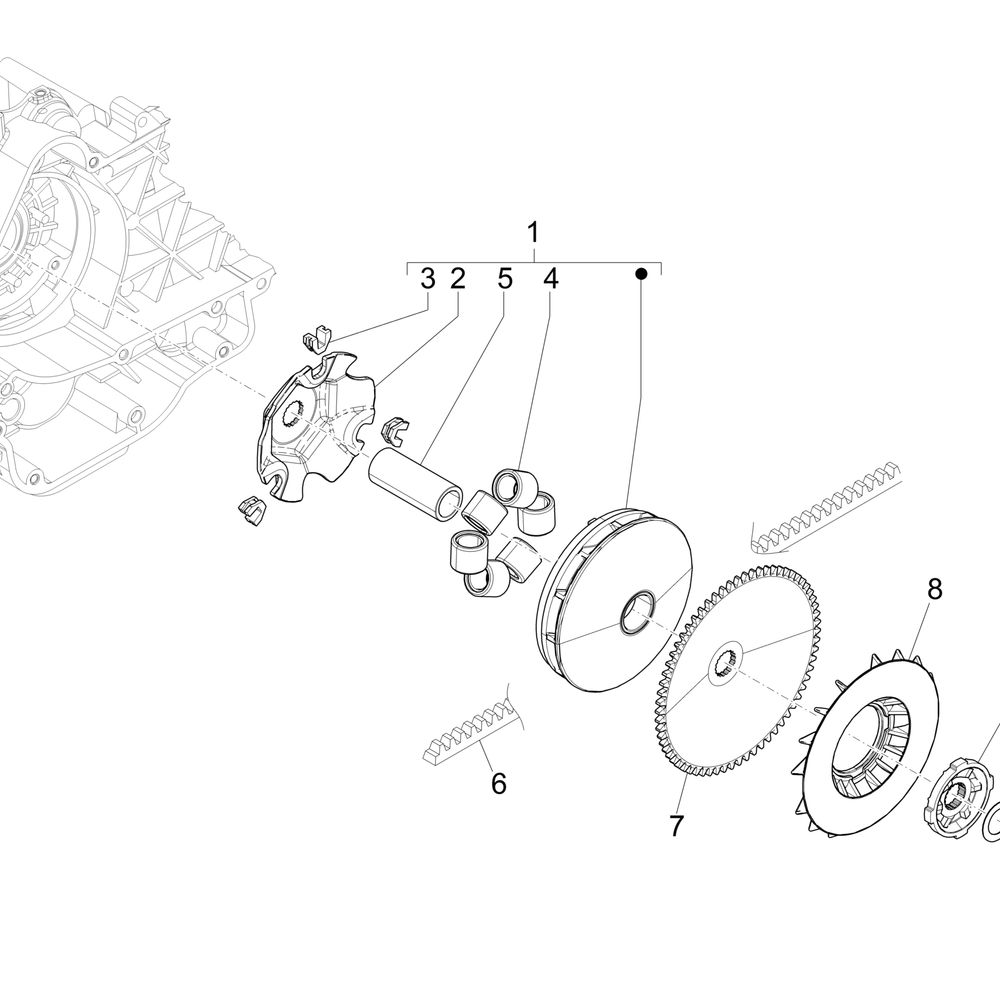 1
3 2 5 4
8
6
7