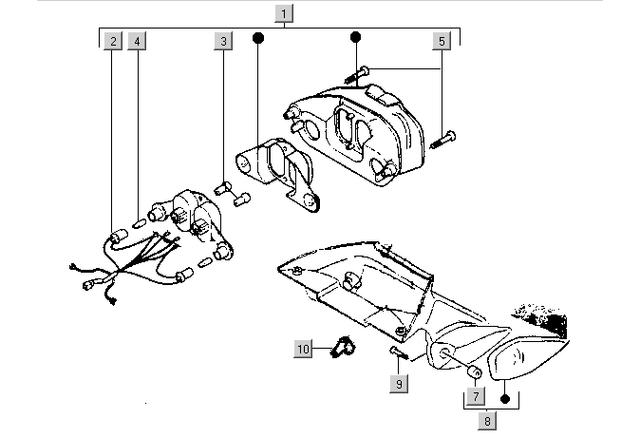 1
2
4
3
5
10
9
7
8