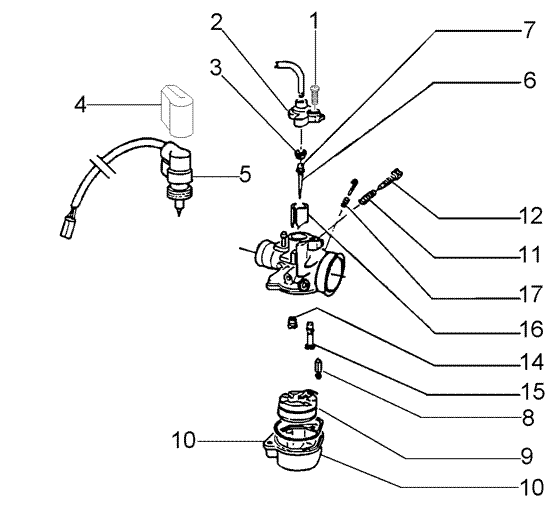 2
1
7
3
6
4
5
12
11
17
16
14
15
8
10
9
10