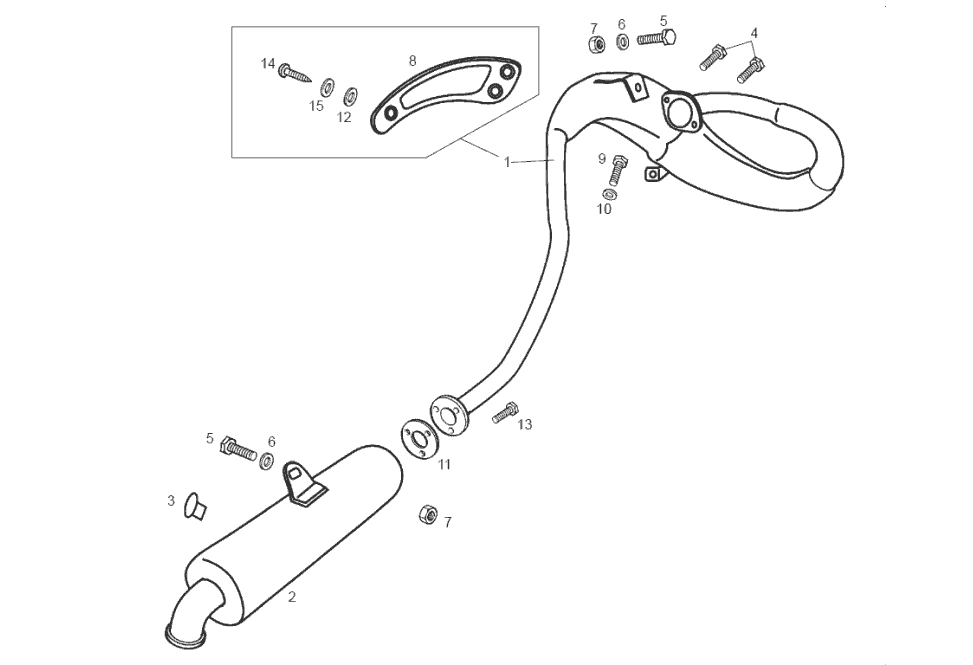 7 6 5 4
14 8
15 12
1
9
10
13
5 6
11
3
7
2