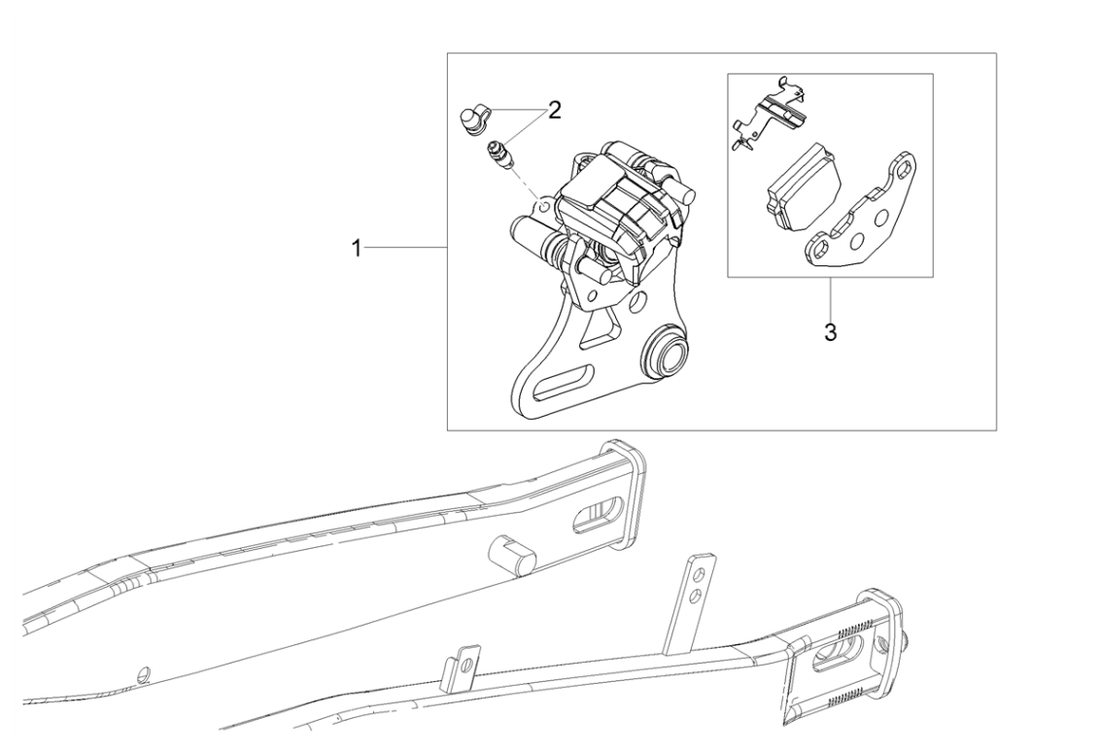 2
1
3