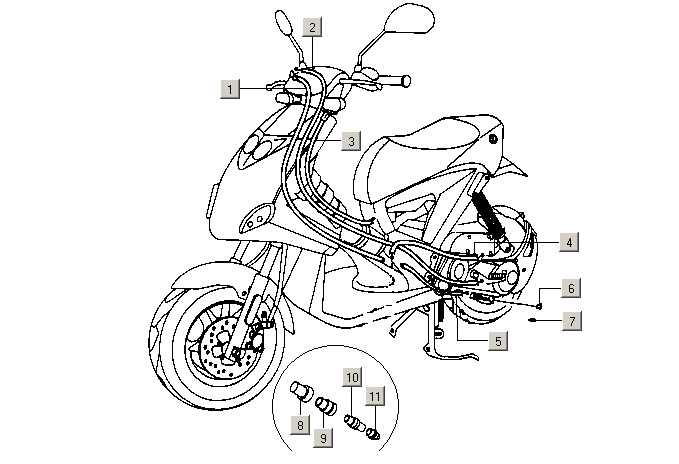 2
1
3
4
6
7
5
10
11
8
9