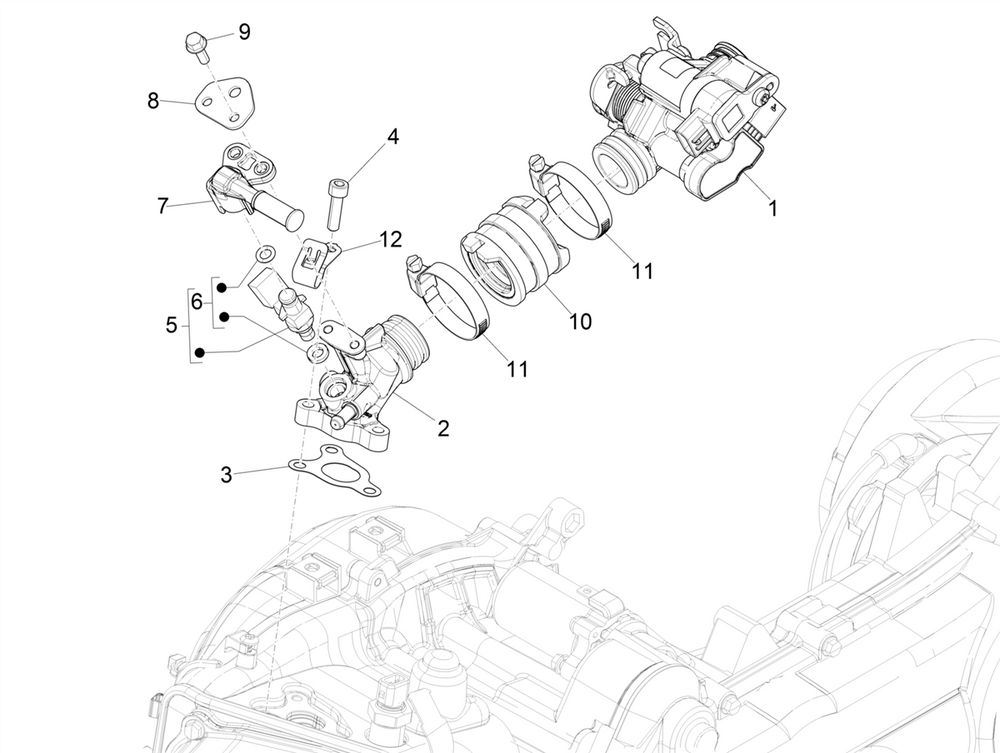 9
8
4
7
12
1
11
6
5
10
11
2
3