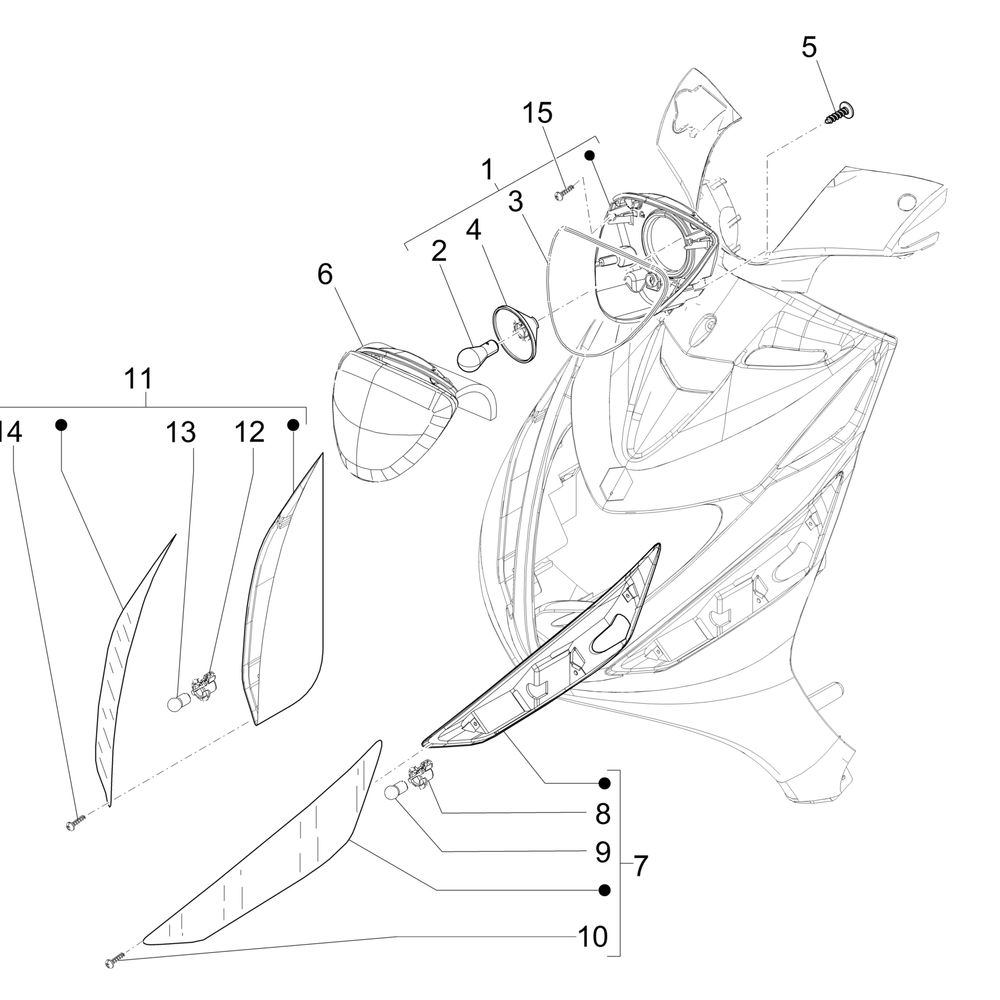 5
15
1
3
4
2
6
11
14
13
12
8
9
7
10