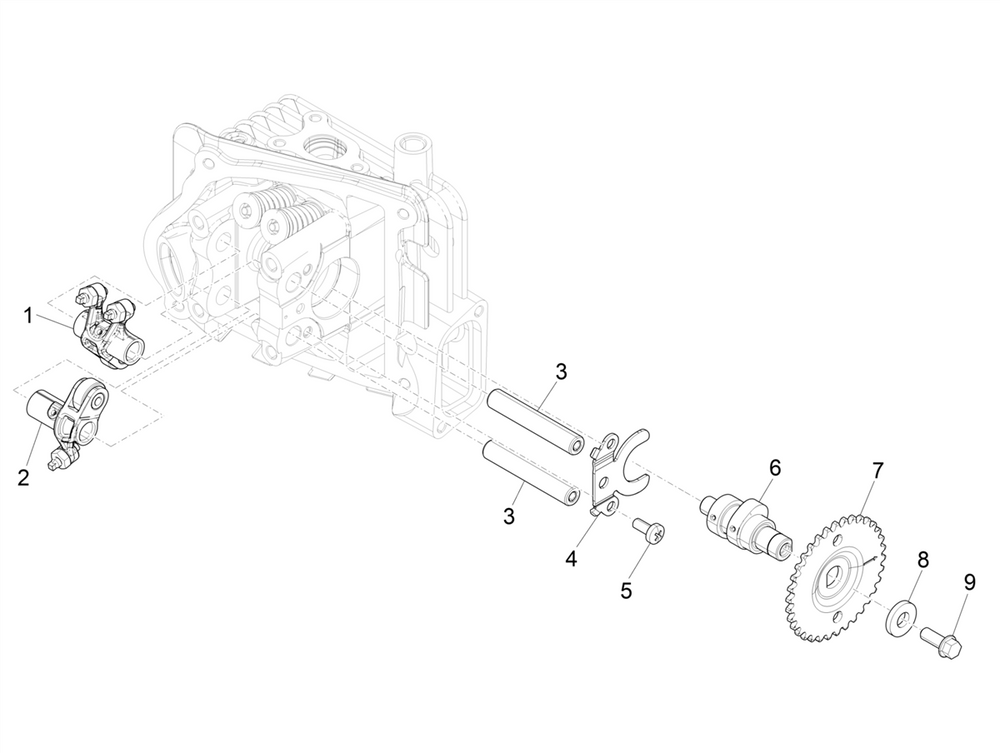 1
2
3
3
4
5
6
7
8
9