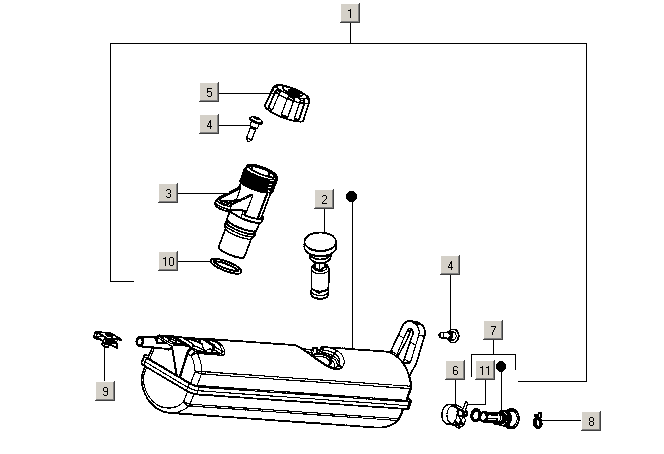 1
5
4
3
2
10
4
7
6
11
9
8