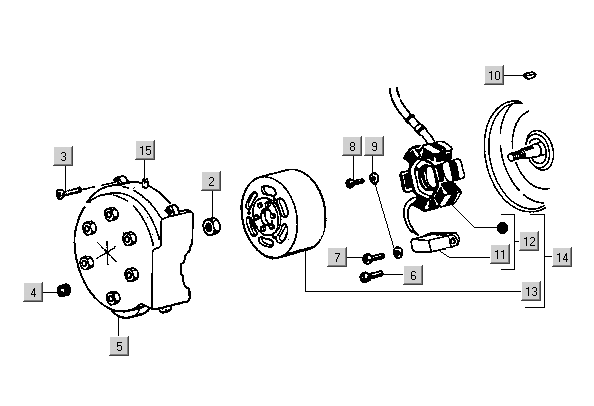 10
3
15
8
9
2
12
11
14
7
6
4
13
5