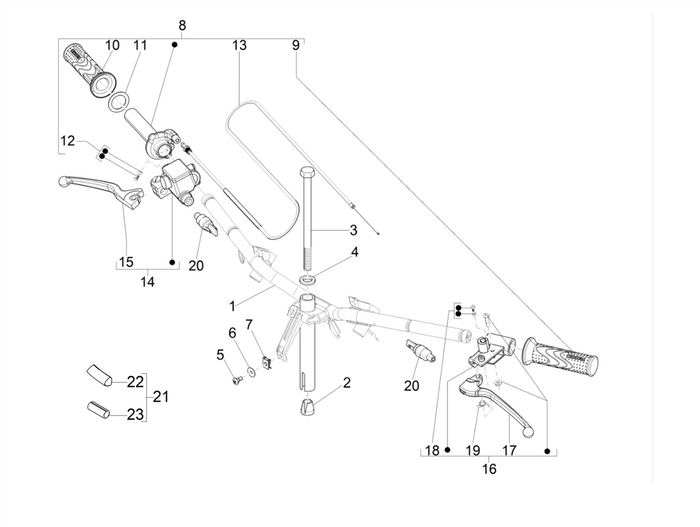 8
10
11
13
9
12
3
4
15
20
14
1
6
7
5
2
20
22
21
23
18
19
17
16