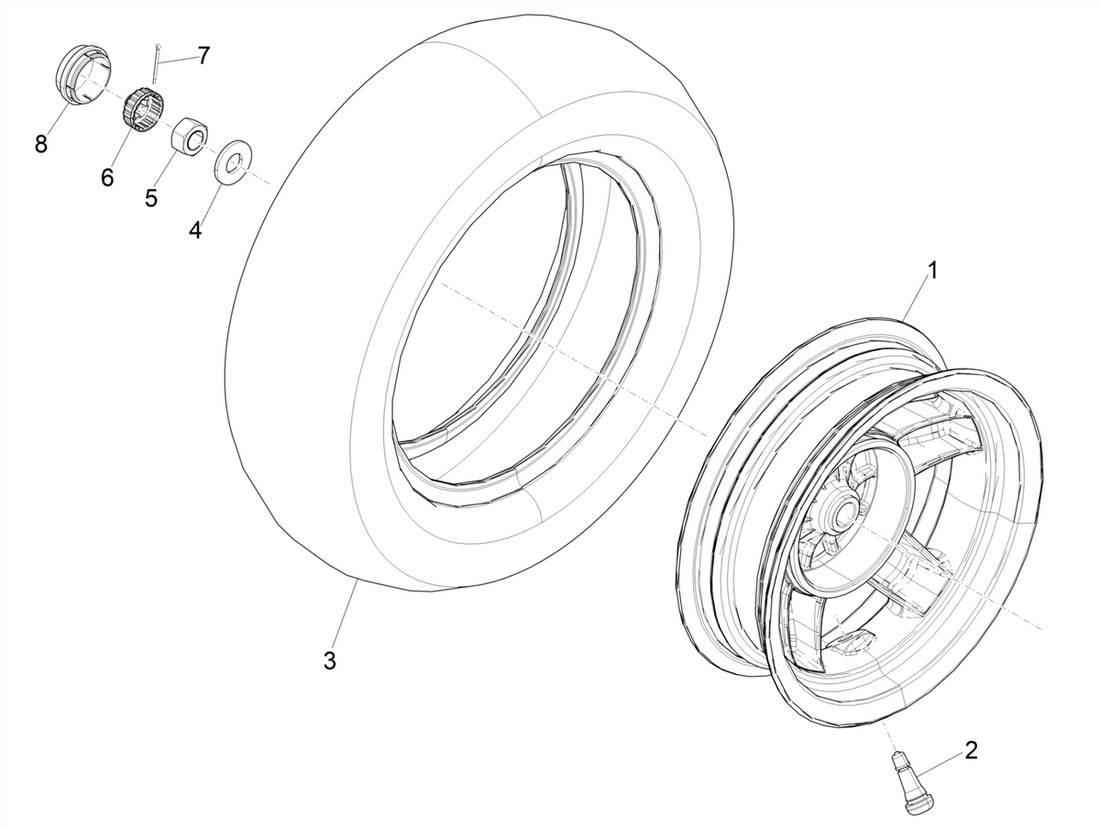 7
8
6
5
4
1
3
2