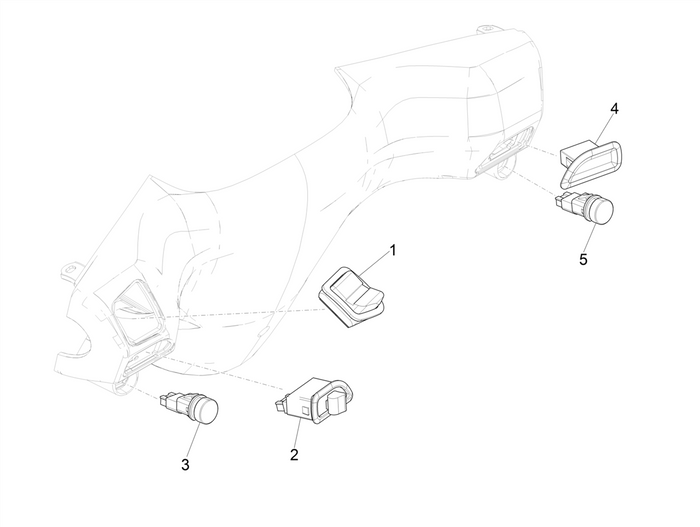 4
5
1
3
2