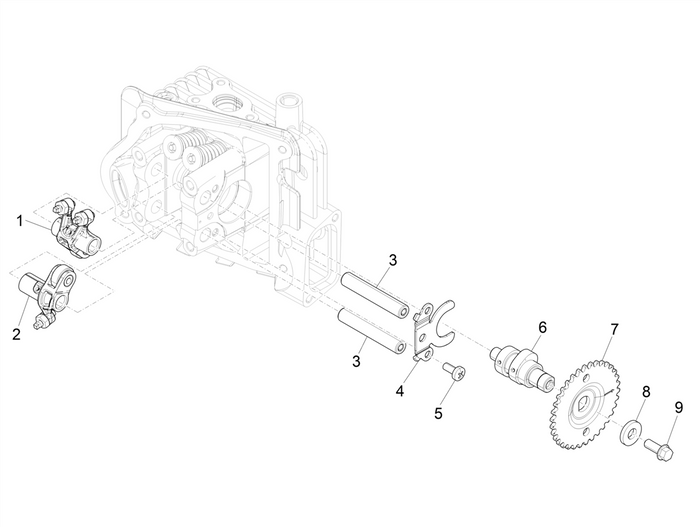 1
2
3
3
4
5
6
7
8
9