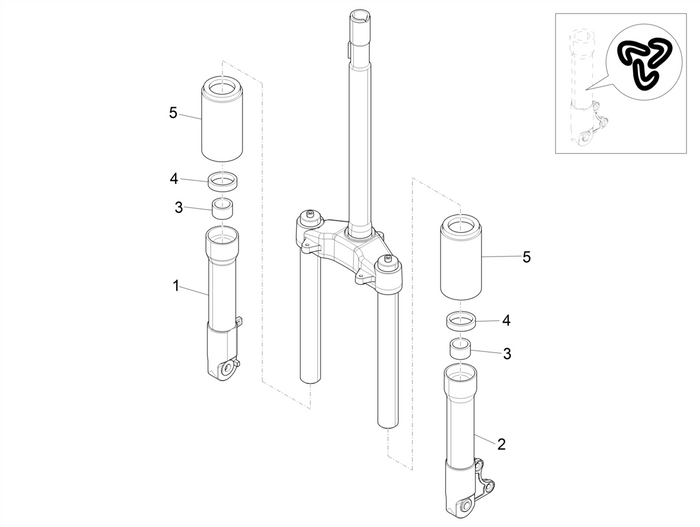 5
4
3
1
5
4
3
2