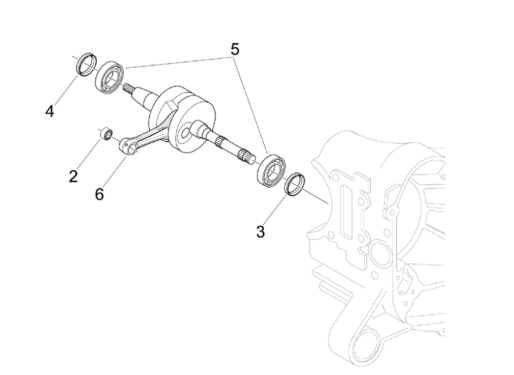 5
4
2
6
3