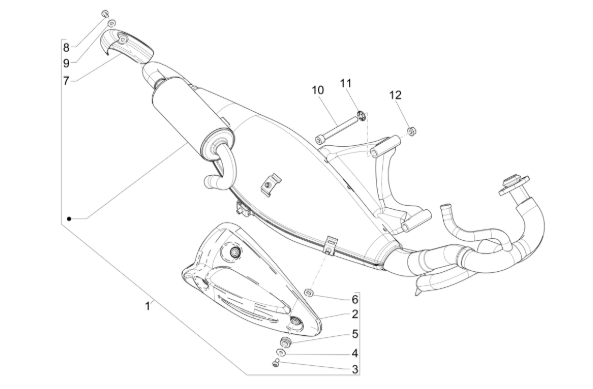 8
9
7
10
11
12
1
6
2
5
4
3