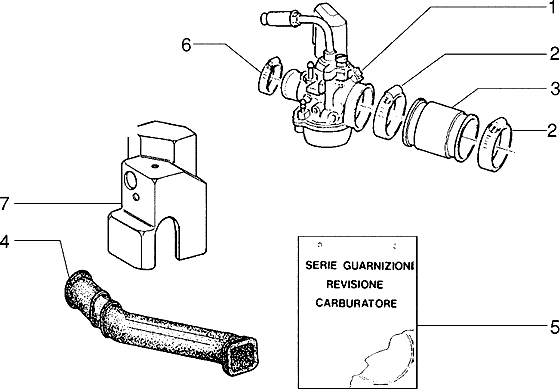 1
6
2
3
2
7
4
SERIE GUARNIZIONI
REVISIONE
CARBURATORE
5