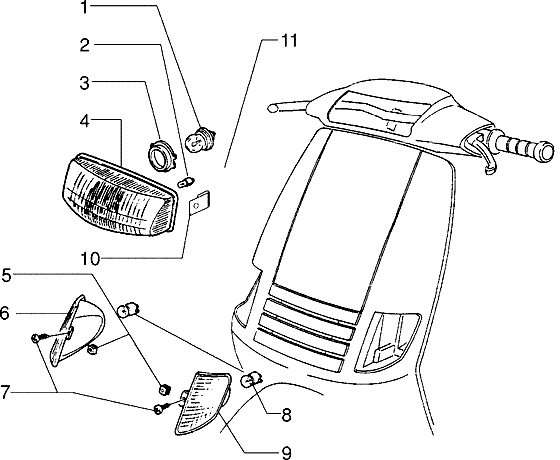 1
2
11
3
4
10
5
6
7
8
9