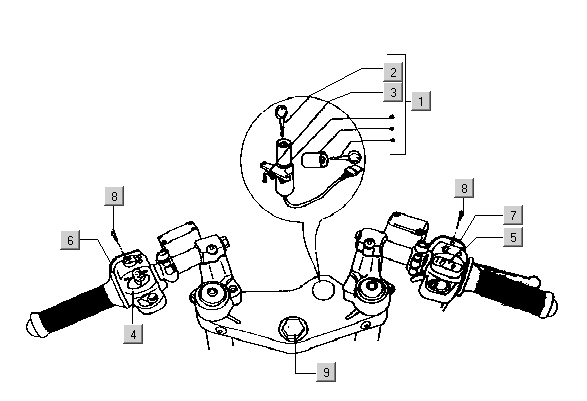 2
3
1
8
8
7
6
5
4
9