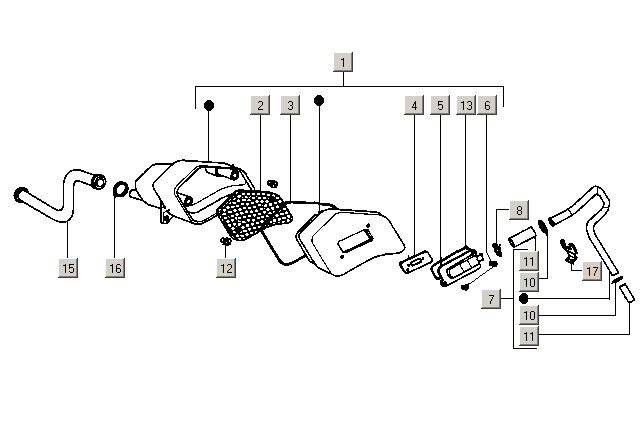 1
2
3
4
5
13
6
8
11
10
17
7
10
11
15
16
12