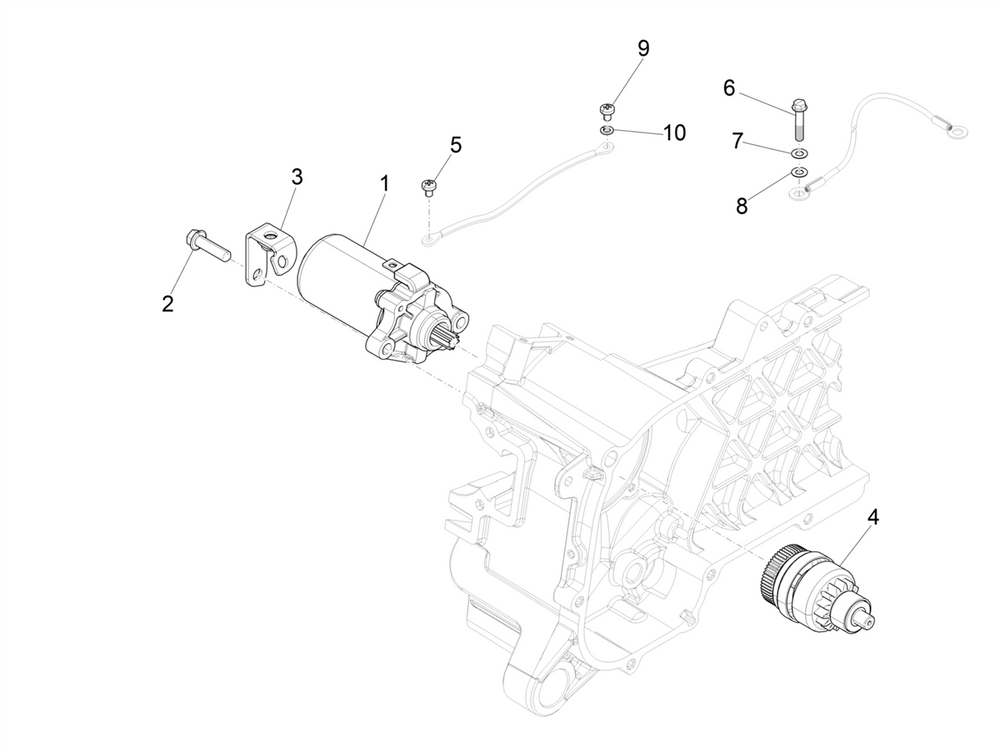 9
6
10
7
5
8
3
1
2
4